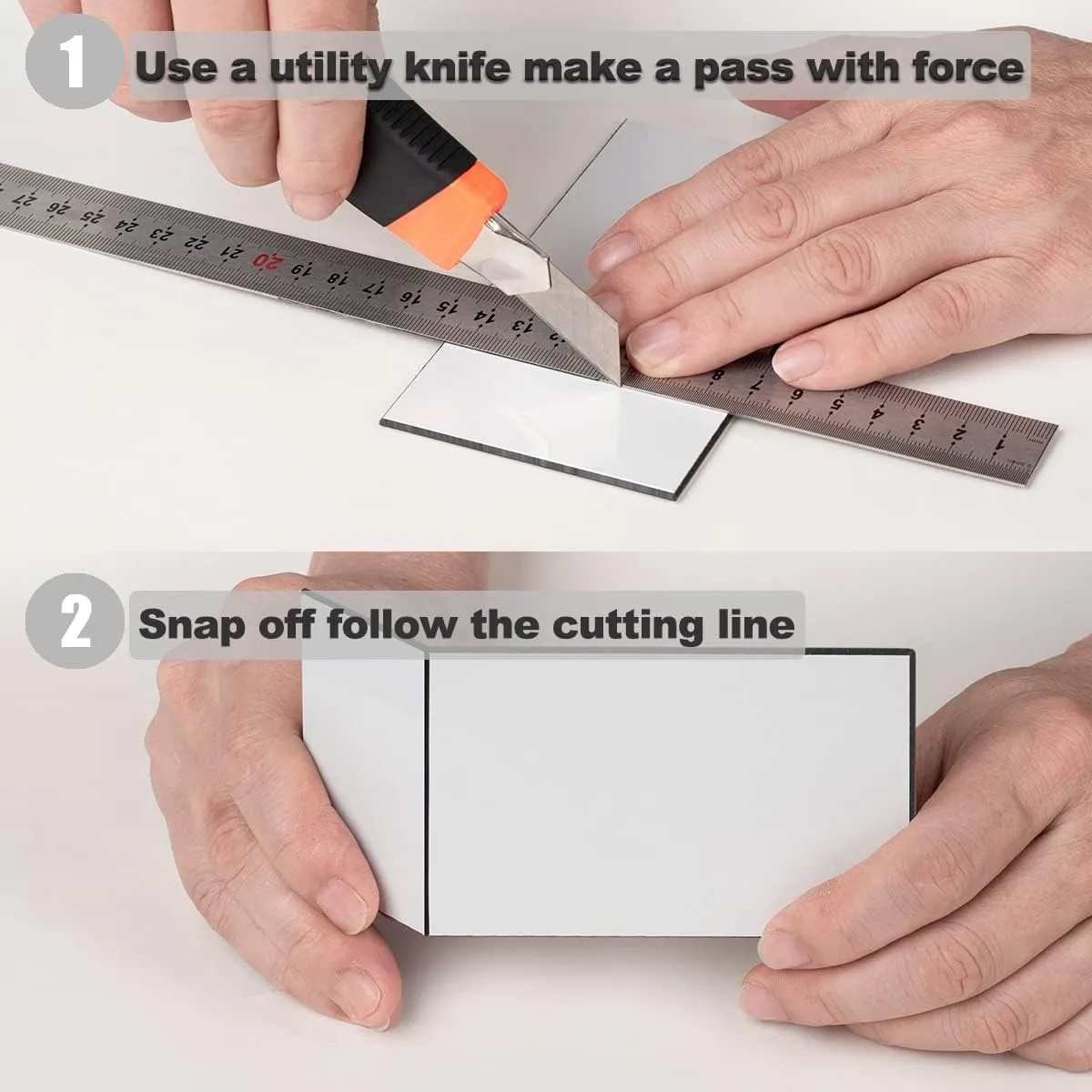 1 Use a utility knife make a pass with force

27 26 25 24 23 22 21 20 19 18 17 16 15 14 13 12

8 7 6 5 4 3 2 1

2 Snap off follow the cutting line